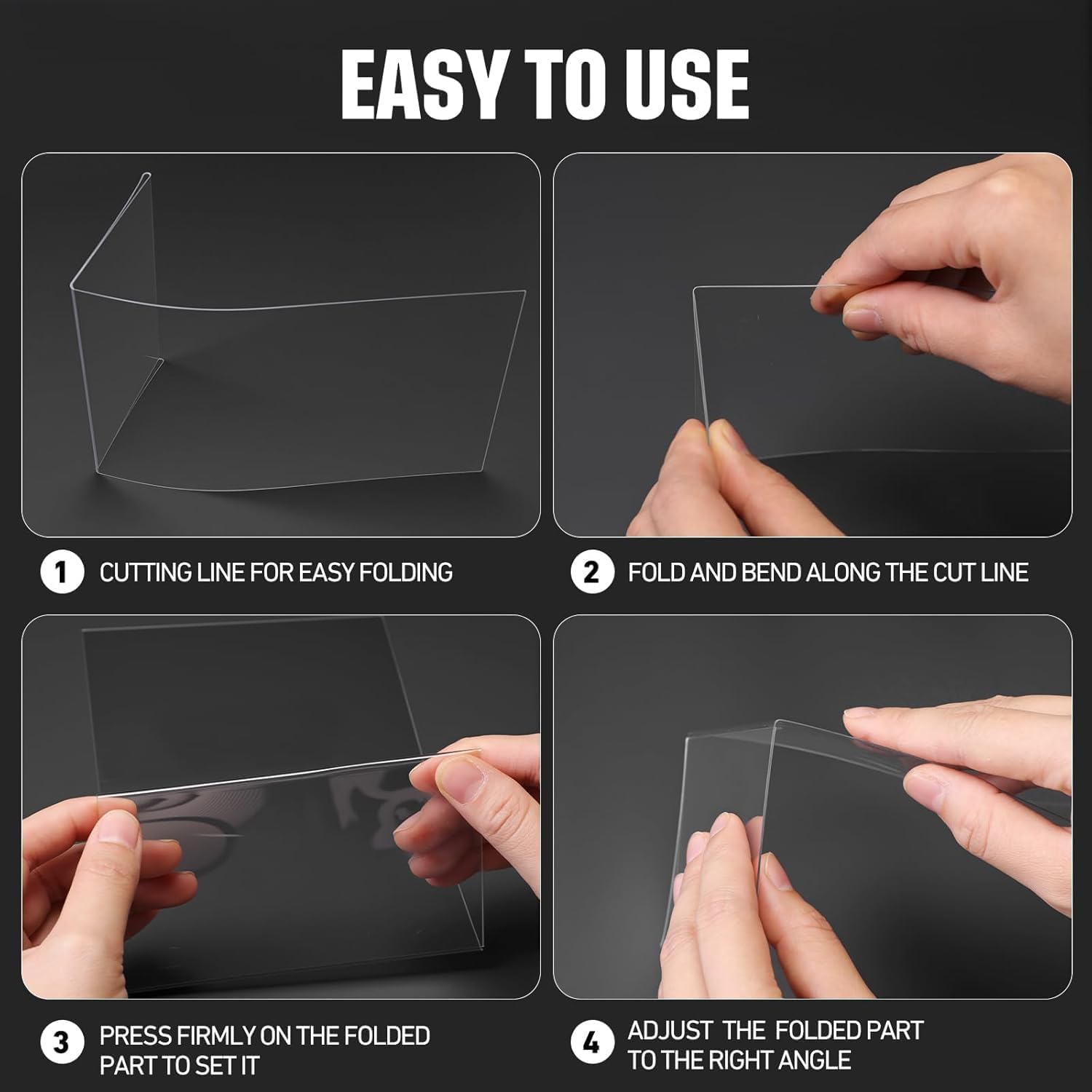 EASY TO USE

1 CUTTING LINE FOR EASY FOLDING

2 FOLD AND BEND ALONG THE CUT LINE

3 PRESS FIRMLY ON THE FOLDED PART TO SET IT

4 ADJUST THE FOLDED PART TO THE RIGHT ANGLE